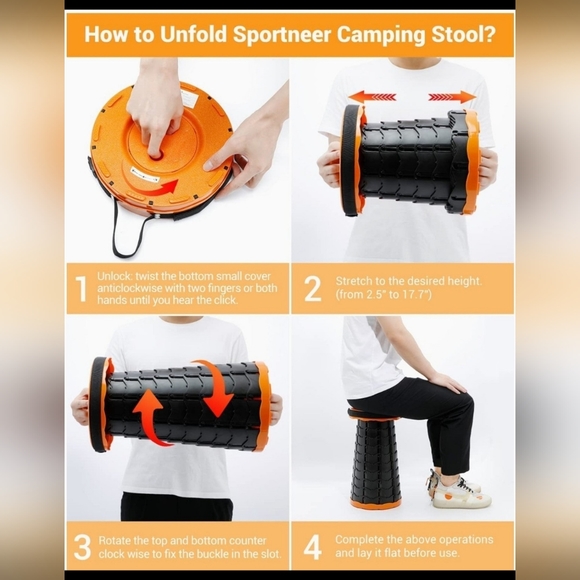 How to Unfold Sportneer Camping Stool?

1 Unlock: twist the bottom small cover anticlockwise with two fingers or both hands until you hear the click.

2 Stretch to the desired height. (from 2.5" to 17.7")

3 Rotate the top and bottom counter clock wise to fix the buckle in the slot.

4 Complete the above operations and lay it flat before use.